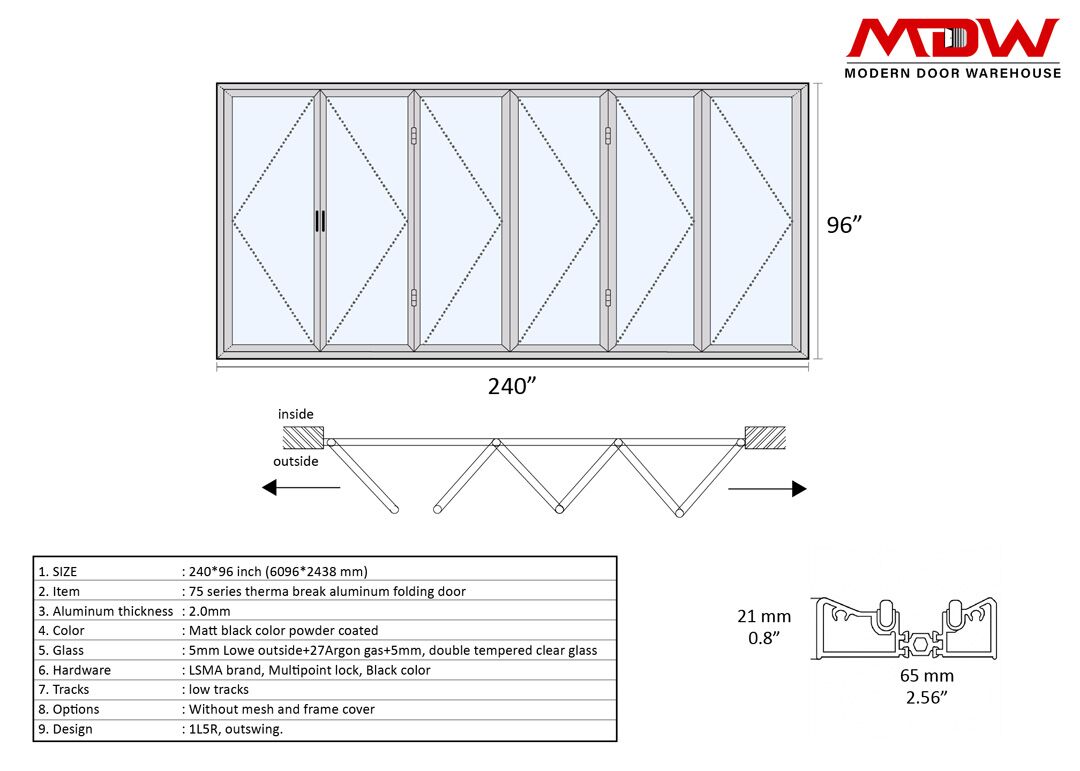 MDW
MODERN DOOR WAREHOUSE

96”

240”

inside
outside

| 1. SIZE | : 240*96 inch (6096*2438 mm) |
|---|---|
| 2. Item | : 75 series therma break aluminum folding door |
| 3. Aluminum thickness | : 2.0mm |
| 4. Color | : Matt black color powder coated |
| 5. Glass | : 5mm Lowe outside+27Argon gas+5mm, double tempered clear glass |
| 6. Hardware | : LSMA brand, Multipoint lock, Black color |
| 7. Tracks | : low tracks |
| 8. Options | : Without mesh and frame cover |
| 9. Design | : 1L5R, outswing. |

21 mm
0.8”

65 mm
2.56”