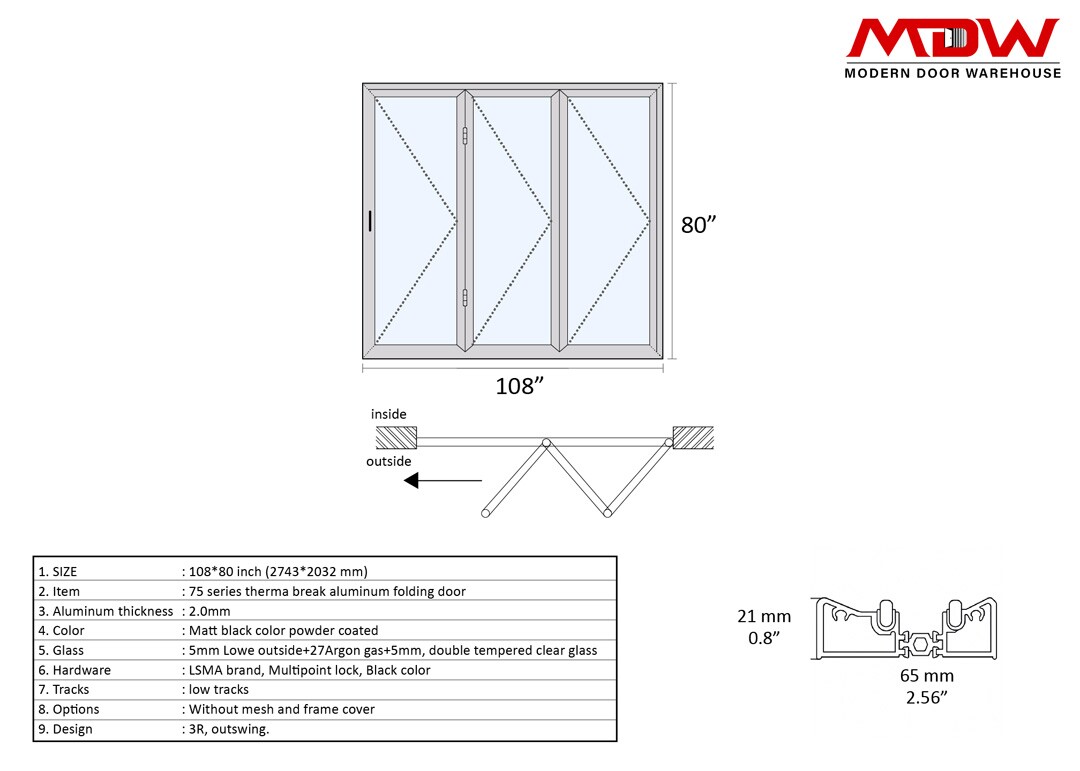 MDW
MODERN DOOR WAREHOUSE

80”

108”

inside

outside

| 1. SIZE | : 108*80 inch (2743*2032 mm) |
|---|---|
| 2. Item | : 75 series therma break aluminum folding door |
| 3. Aluminum thickness | : 2.0mm |
| 4. Color | : Matt black color powder coated |
| 5. Glass | : 5mm Lowe outside+27Argon gas+5mm, double tempered clear glass |
| 6. Hardware | : LSMA brand, Multipoint lock, Black color |
| 7. Tracks | : low tracks |
| 8. Options | : Without mesh and frame cover |
| 9. Design | : 3R, outswing. |

21 mm
0.8”

65 mm
2.56”